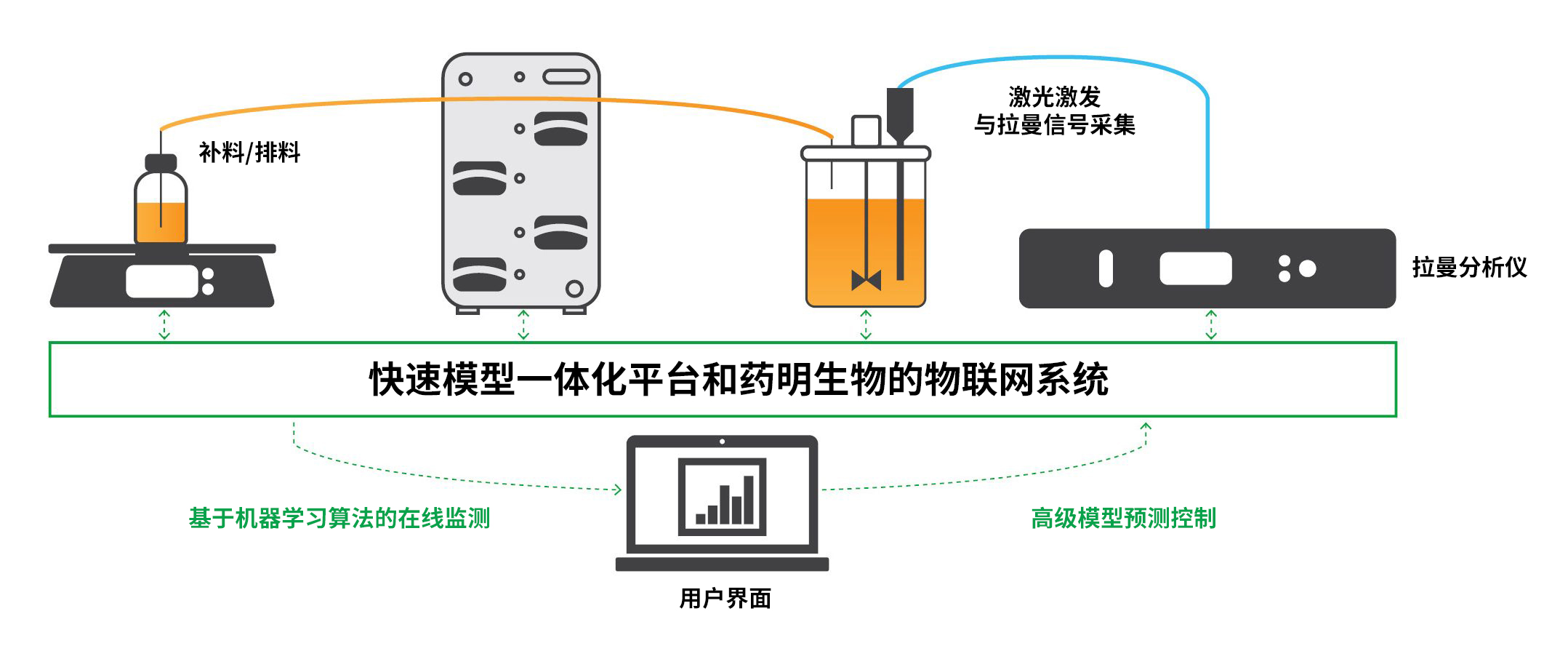 补料/排料

激光激发
与拉曼信号采集

拉曼分析仪

快速模型一体化平台和药明生物的物联网系统

基于机器学习算法的在线监测

高级模型预测控制

用户界面